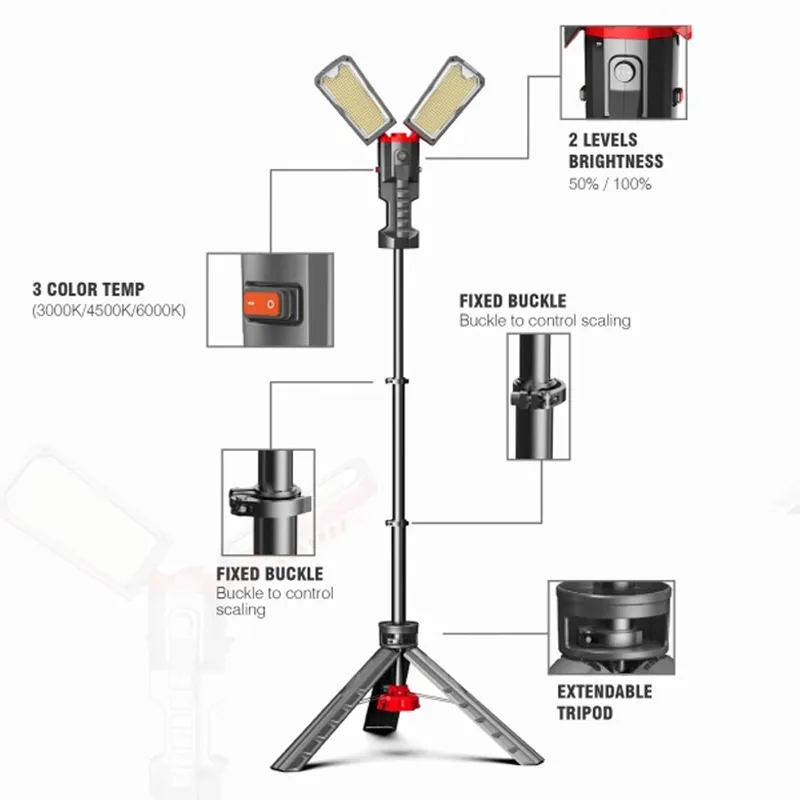 2 LEVELS BRIGHTNESS
50% / 100%

3 COLOR TEMP
(3000K/4500K/6000K)

FIXED BUCKLE
Buckle to control scaling

FIXED BUCKLE
Buckle to control scaling

EXTENDABLE TRIPOD